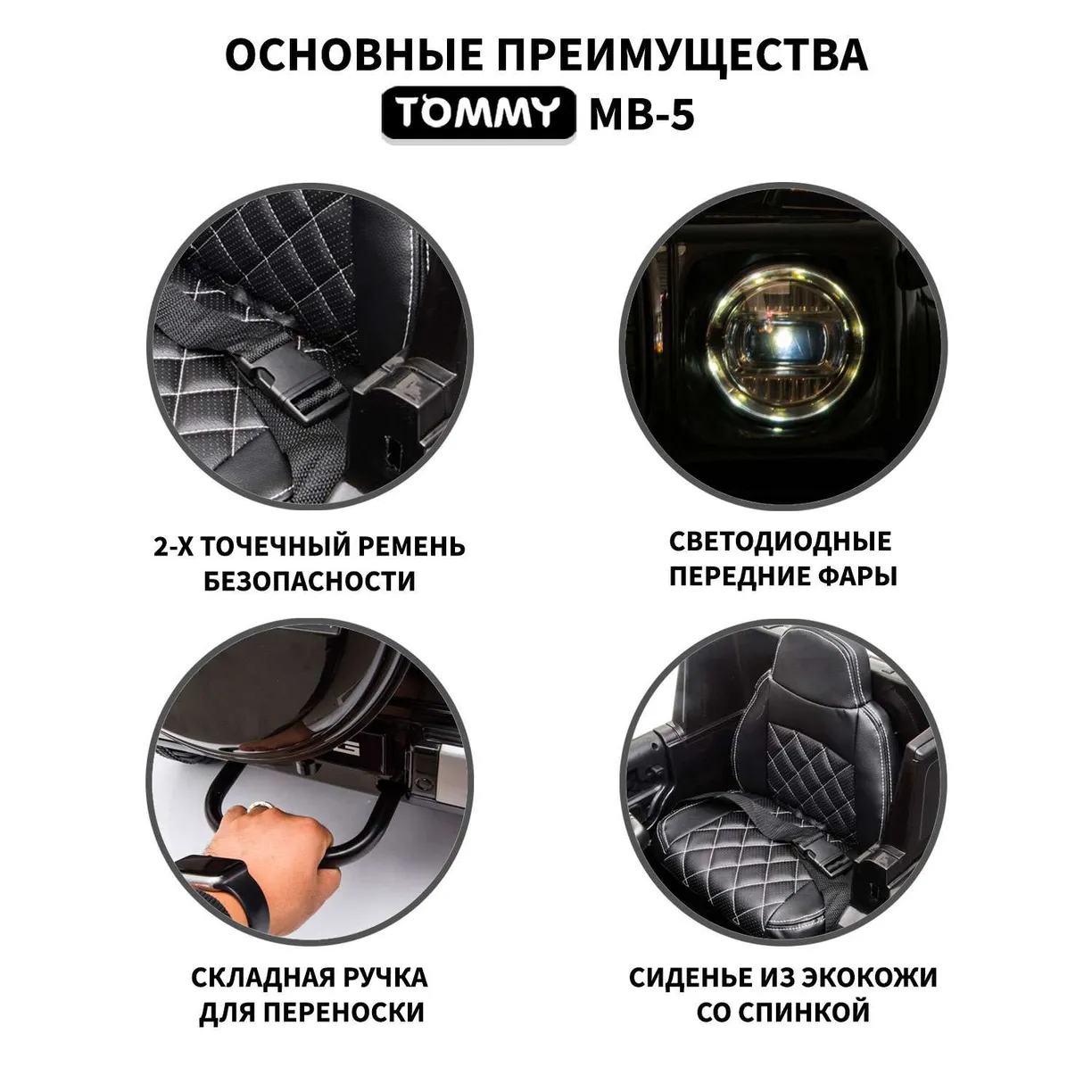 ОСНОВНЫЕ ПРЕИМУЩЕСТВА
TOMMY MB-5

2-Х ТОЧЕЧНЫЙ РЕМЕНЬ БЕЗОПАСНОСТИ

СВЕТОДИОДНЫЕ ПЕРЕДНИЕ ФАРЫ

СКЛАДНАЯ РУЧКА ДЛЯ ПЕРЕНОСКИ

СИДЕНЬЕ ИЗ ЭКОКОЖИ СО СПИНКОЙ