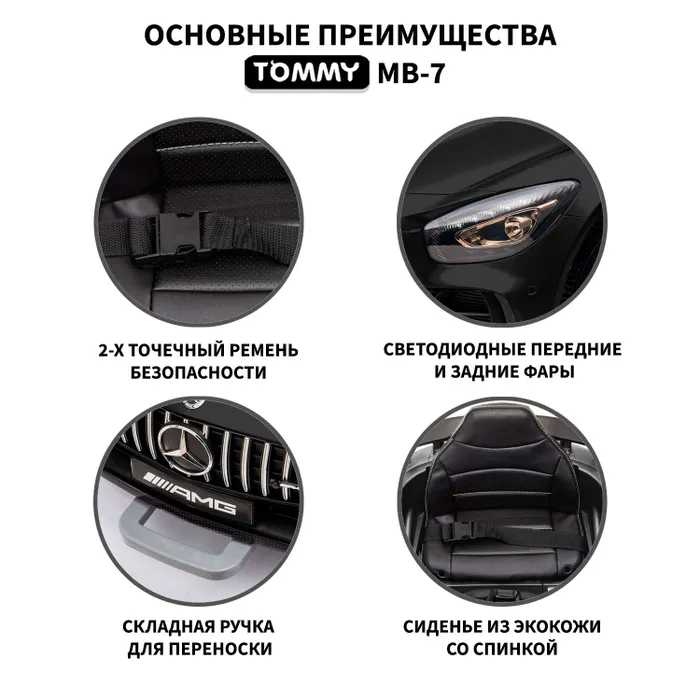 ОСНОВНЫЕ ПРЕИМУЩЕСТВА
TOMMY MB-7

2-Х ТОЧЕЧНЫЙ РЕМЕНЬ БЕЗОПАСНОСТИ

СВЕТОДИОДНЫЕ ПЕРЕДНИЕ И ЗАДНИЕ ФАРЫ

AMG

СКЛАДНАЯ РУЧКА ДЛЯ ПЕРЕНОСКИ

СИДЕНЬЕ ИЗ ЭКОКОЖИ СО СПИНКОЙ