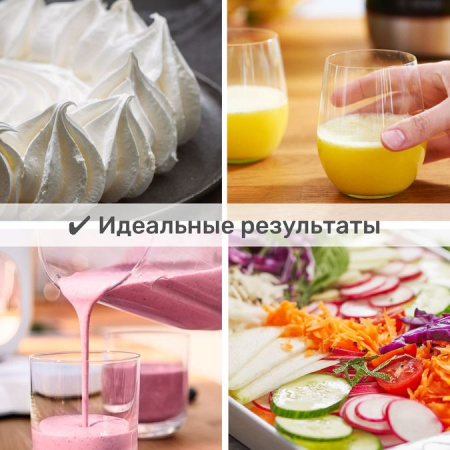 ✔ Идеальные результаты